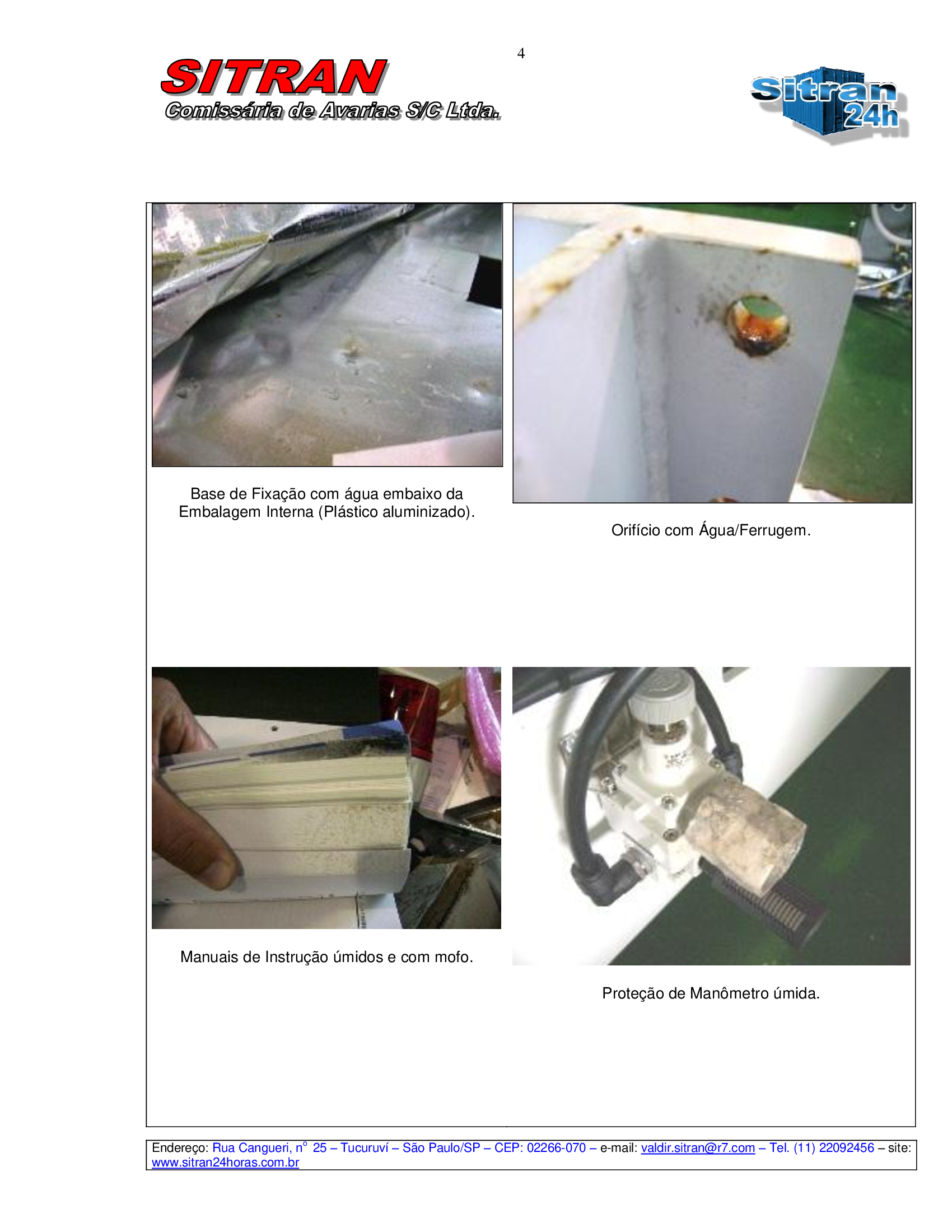 4

SITRAN
Comissária de Avarias S/C Ltda.

Sitran 24h

Base de Fixação com água embaixo da Embalagem Interna (Plástico aluminizado).

Orifício com Água/Ferrugem.

Manuais de Instrução úmidos e com mofo.

Proteção de Manômetro úmida.

Endereço: Rua Cangueri, nº 25 – Tucuruví – São Paulo/SP – CEP: 02266-070 – e-mail: valdir.sitran@r7.com – Tel. (11) 22092456 – site: www.sitran24horas.com.br